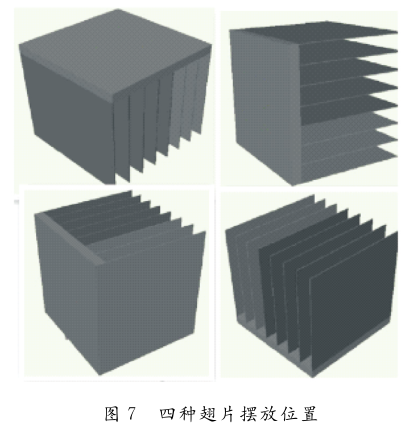 图 7　四种翅片摆放位置