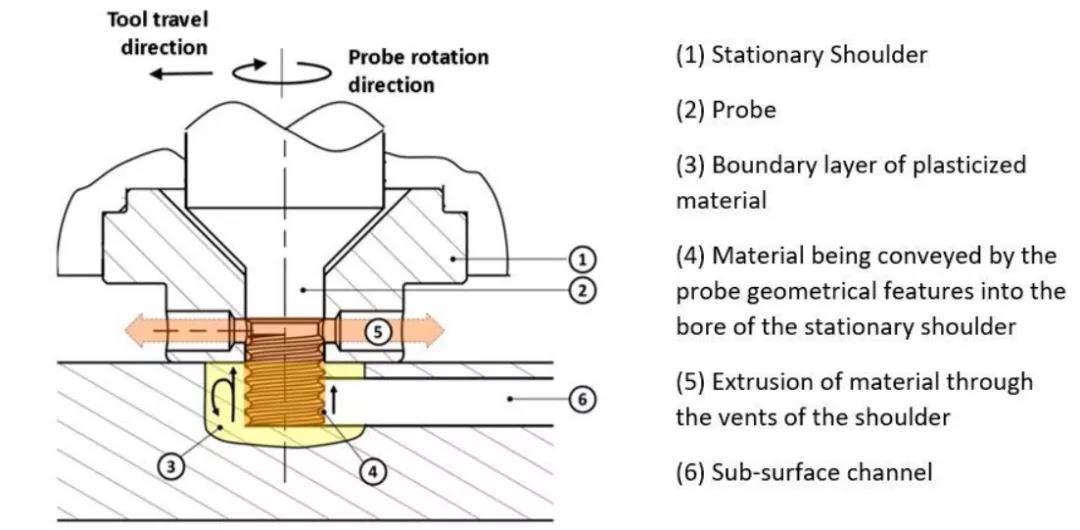 Tool travel direction

Probe rotation direction

1
2
5
6
3
4

(1) Stationary Shoulder

(2) Probe

(3) Boundary layer of plasticized material

(4) Material being conveyed by the probe geometrical features into the bore of the stationary shoulder

(5) Extrusion of material through the vents of the shoulder

(6) Sub-surface channel