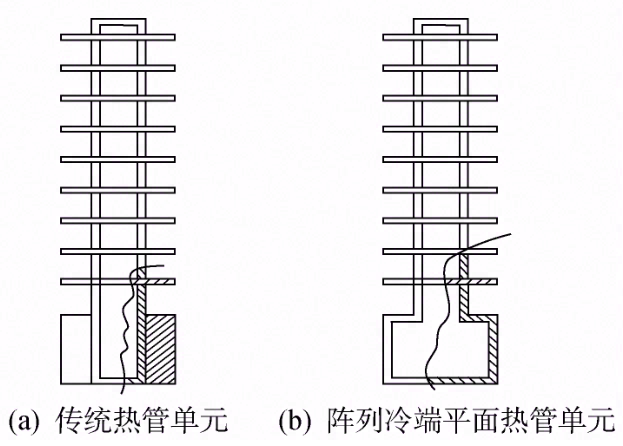 (a) 传统热管单元

(b) 阵列冷端平面热管单元