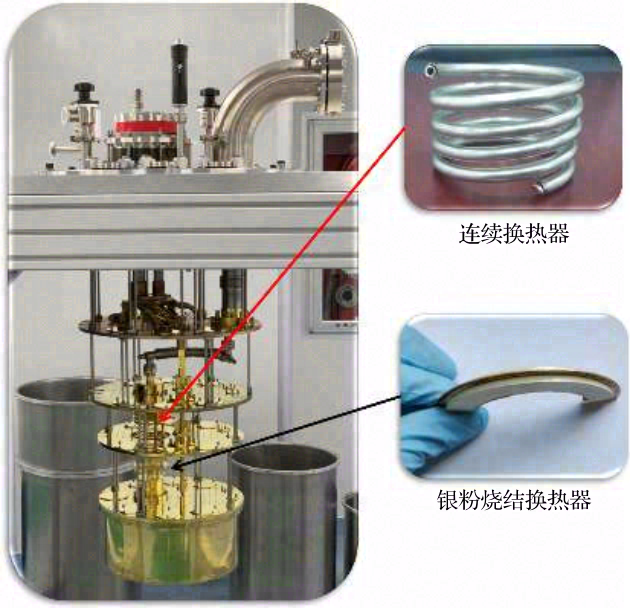 连续换热器

银粉烧结换热器