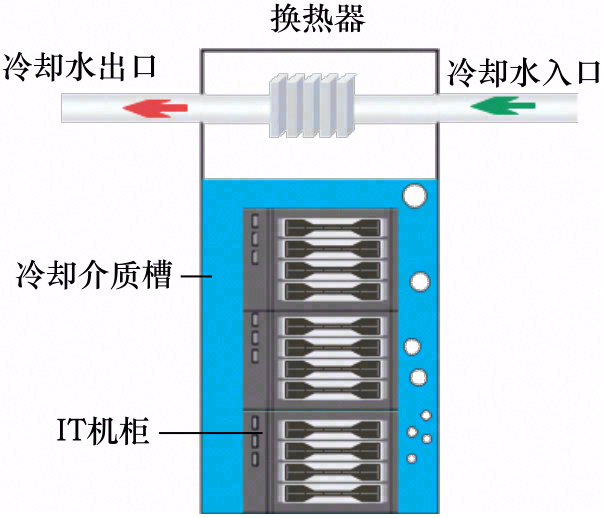 换热器
冷却水出口
冷却水入口
冷却介质槽
IT机柜