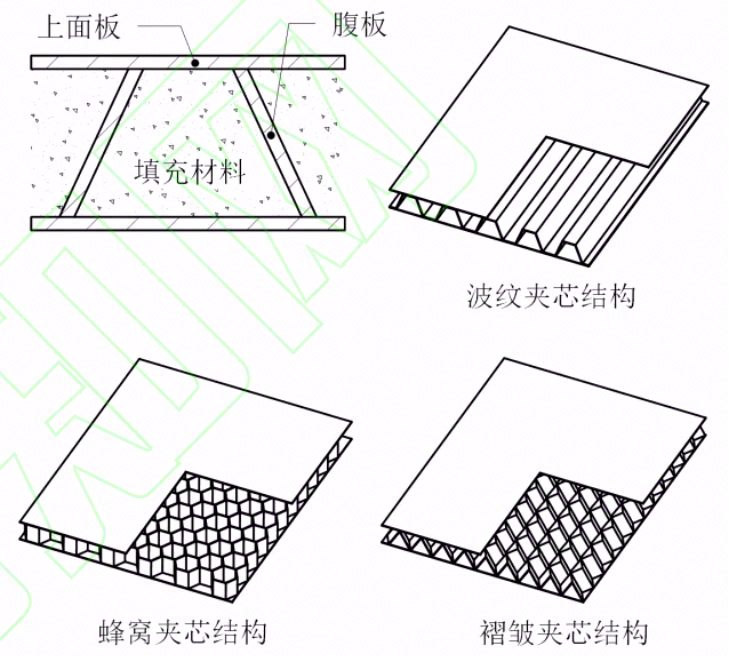 上面板
腹板
填充材料
波纹夹芯结构
蜂窝夹芯结构
褶皱夹芯结构