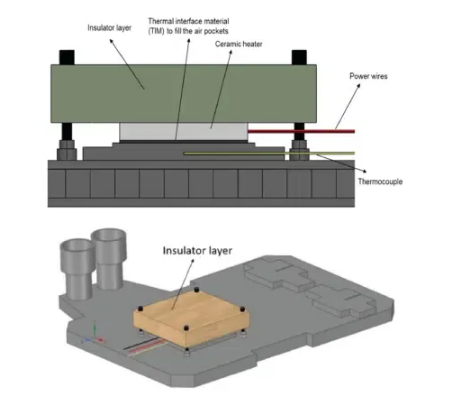 Insulator layer

Thermal interface material (TIM) to fill the air pockets

Ceramic heater

Power wires

Thermocouple

Insulator layer